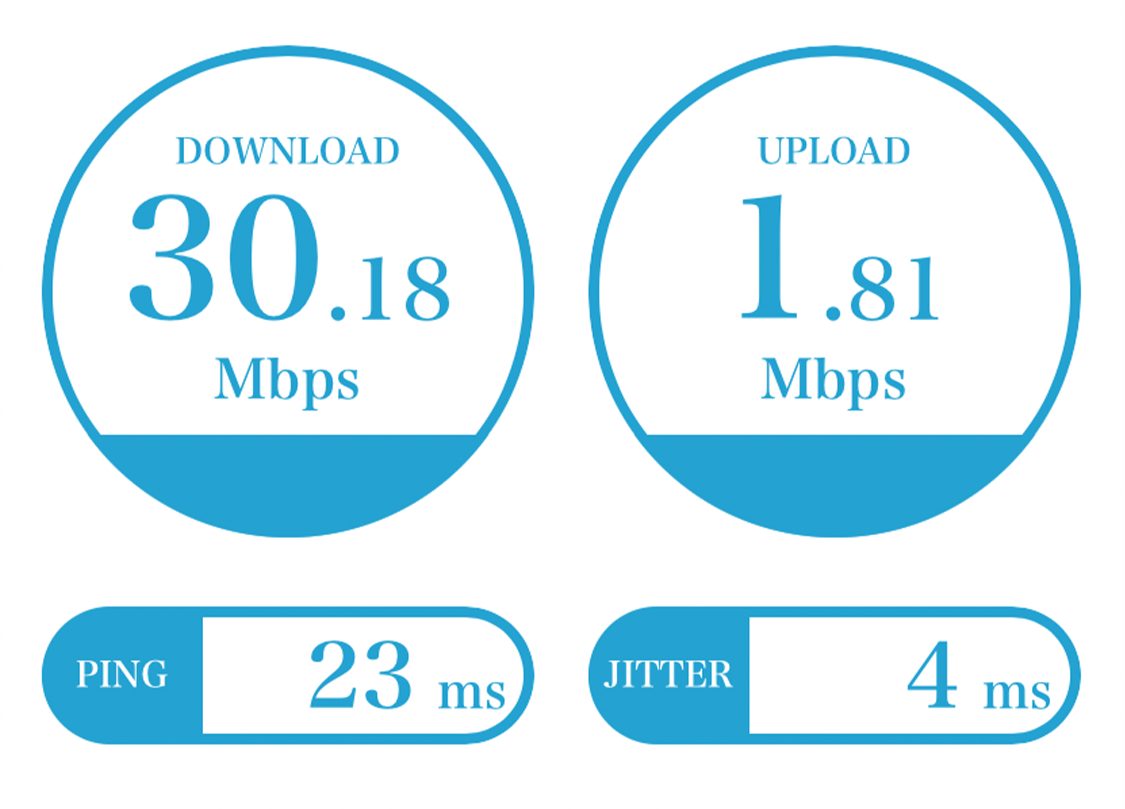 DOWNLOAD
30.18
Mbps

UPLOAD
1.81
Mbps

PING 23 ms

JITTER 4 ms