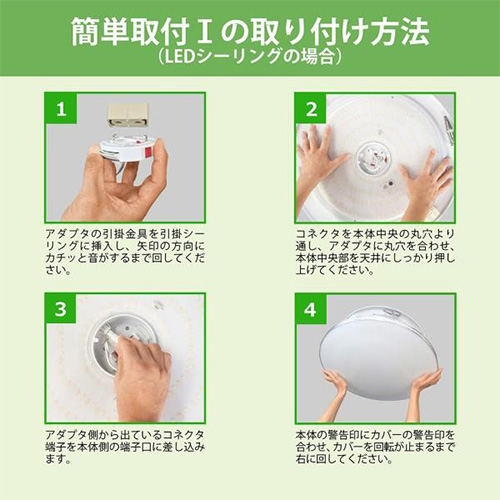 簡単取付Ⅰの取り付け方法
（LEDシーリングの場合）

1

アダプタの引掛金具を引掛シーリングに挿入し、矢印の方向にカチッと音がするまで回してください。

2

コネクタを本体中央の丸穴より通し、アダプタに丸穴を合わせ、本体中央部を天井にしっかり押し上げてください。

3

アダプタ側から出ているコネクタ端子を本体側の端子口に差し込みます。

4

本体の警告印にカバーの警告印を合わせ、カバーを回転が止まるまで右に回してください。